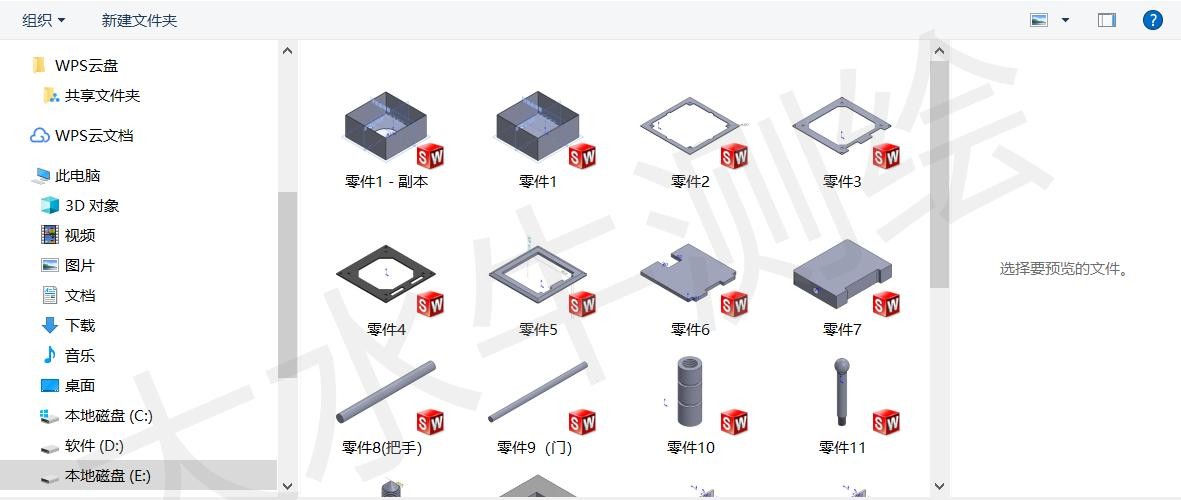 组织 ▾ 新建文件夹

WPS云盘
共享文件夹
WPS云文档
此电脑
3D 对象
视频
图片
文档
下载
音乐
桌面
本地磁盘 (C:)
软件 (D:)
本地磁盘 (E:)

零件1 - 副本
零件1
零件2
零件3
零件4
零件5
零件6
零件7
零件8(把手)
零件9（门）
零件10
零件11

选择要预览的文件。

大水牛测绘