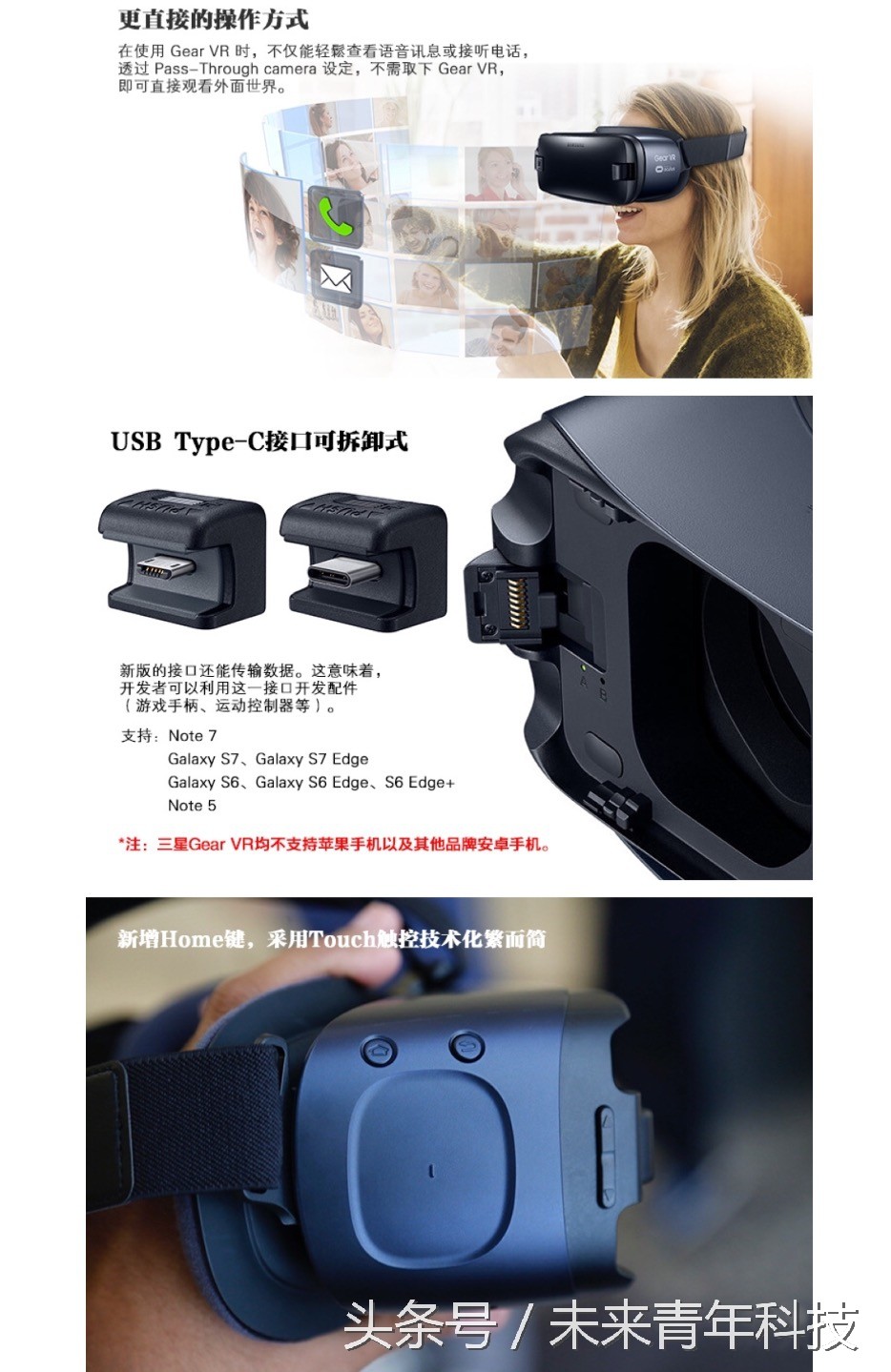 更直接的操作方式

在使用 Gear VR 时，不仅能轻松查看语音讯息或接听电话，透过 Pass-Through camera 设定，不需取下 Gear VR，即可直接观看外面世界。

Gear VR

USB Type-C接口可拆卸式

新版的接口还能传输数据。这意味着，开发者可以利用这一接口开发配件（游戏手柄、运动控制器等）。

支持：Note 7
Galaxy S7、Galaxy S7 Edge
Galaxy S6、Galaxy S6 Edge、S6 Edge+
Note 5

*注：三星Gear VR均不支持苹果手机以及其他品牌安卓手机。

新增Home键，采用Touch触控技术化繁而简

头条号 / 未来青年科技